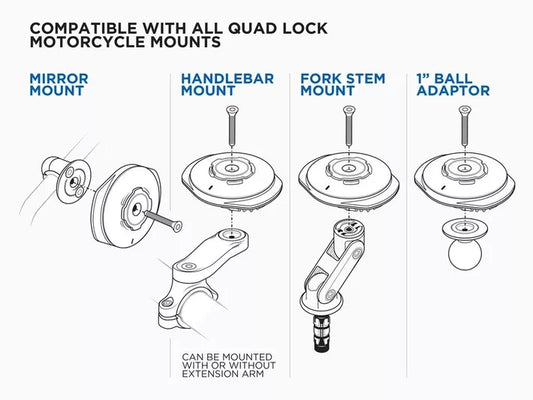 COMPATIBLE WITH ALL QUAD LOCK MOTORCYCLE MOUNTS

MIRROR MOUNT

HANDLEBAR MOUNT

CAN BE MOUNTED WITH OR WITHOUT EXTENSION ARM

FORK STEM MOUNT

1” BALL ADAPTOR