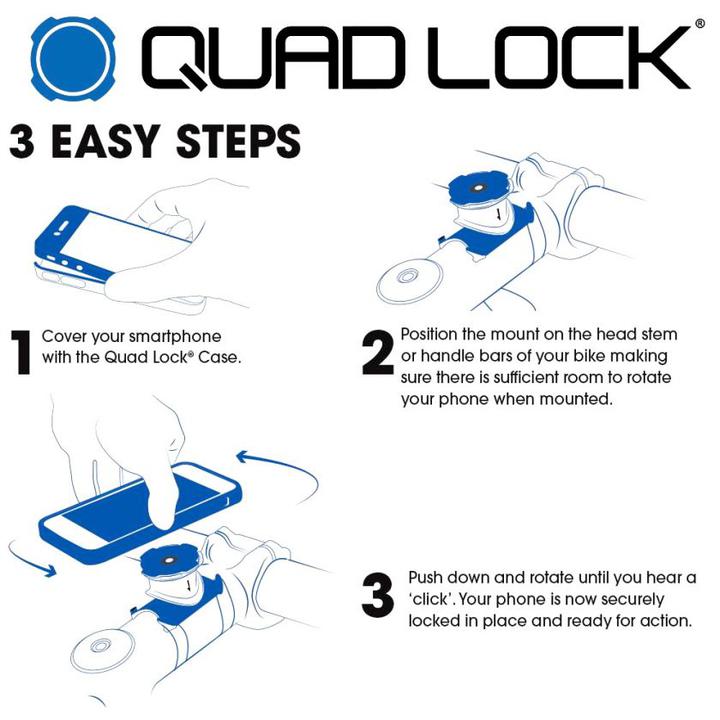 QUAD LOCK®

3 EASY STEPS

1 Cover your smartphone with the Quad Lock® Case.

2 Position the mount on the head stem or handle bars of your bike making sure there is sufficient room to rotate your phone when mounted.

3 Push down and rotate until you hear a 'click'. Your phone is now securely locked in place and ready for action.